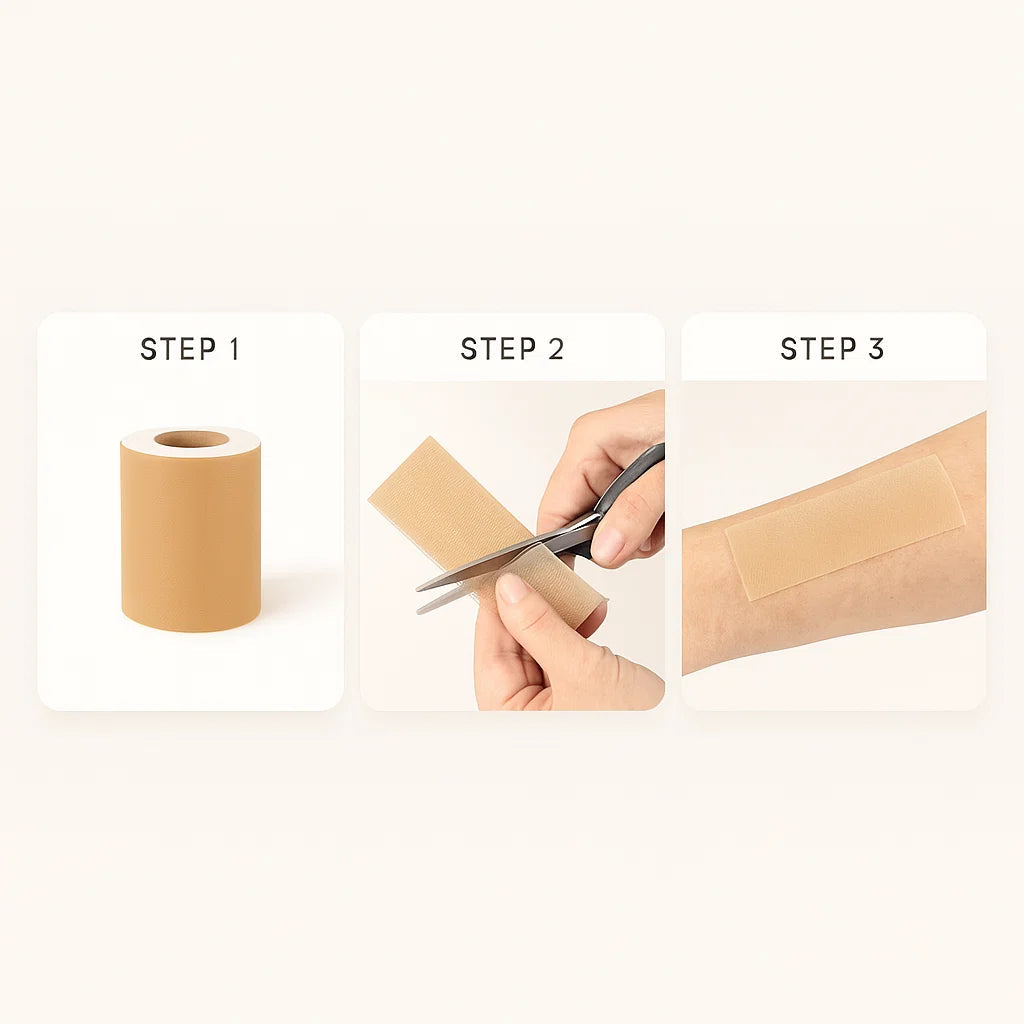 STEP 1

STEP 2

STEP 3