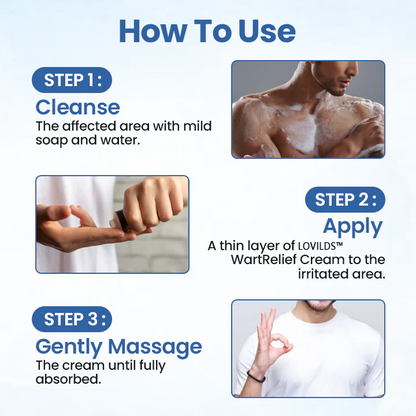 How To Use

STEP 1:

Cleanse

The affected area with mild soap and water.

STEP 2:

Apply

A thin layer of LOVILDS™ WartRelief Cream to the irritated area.

STEP 3:

Gently Massage

The cream until fully absorbed.